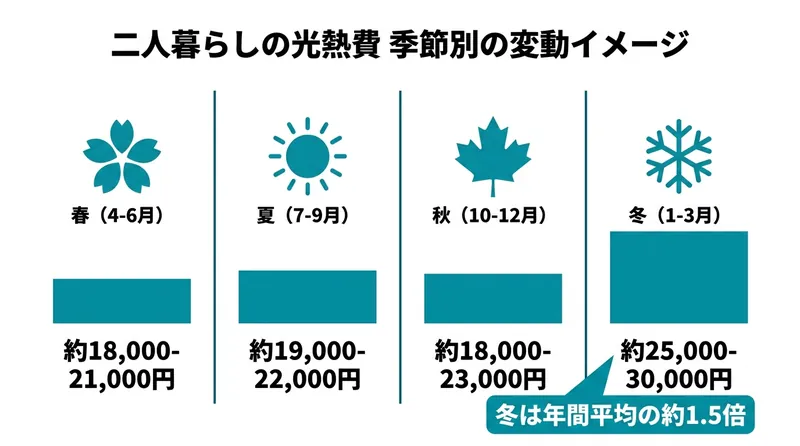 二人暮らしの光熱費 季節別の変動イメージ

春（4-6月）

約18,000-21,000円

夏（7-9月）

約19,000-22,000円

秋（10-12月）

約18,000-23,000円

冬（1-3月）

約25,000-30,000円

冬は年間平均の約1.5倍