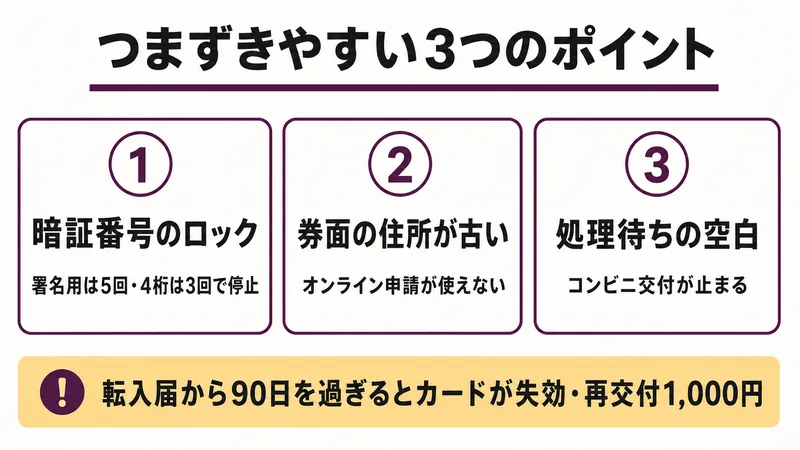 つまずきやすい3つのポイント

1

暗証番号のロック

署名用は5回・4桁は3回で停止

2

券面の住所が古い

オンライン申請が使えない

3

処理待ちの空白

コンビニ交付が止まる

!

転入届から90日を過ぎるとカードが失効・再交付1,000円