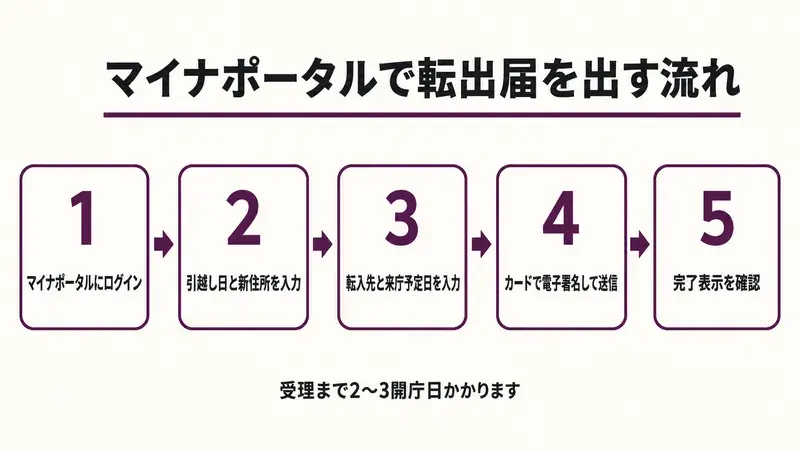 マイナポータルで転出届を出す流れ

1
マイナポータルにログイン

2
引越し日と新住所を入力

3
転入先と来庁予定日を入力

4
カードで電子署名して送信

5
完了表示を確認

受理まで2〜3開庁日かかります